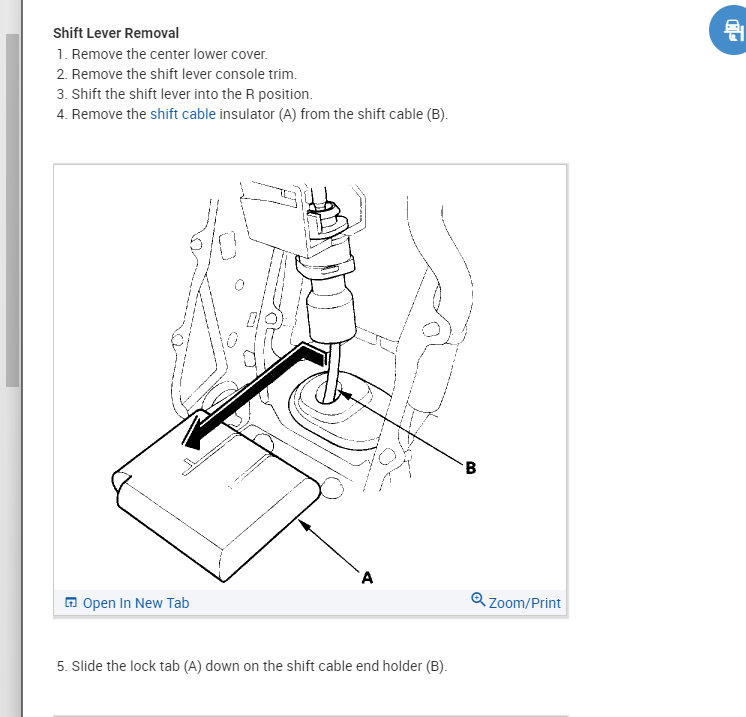 Shift Lever Removal

1. Remove the center lower cover.
2. Remove the shift lever console trim.
3. Shift the shift lever into the R position.
4. Remove the shift cable insulator (A) from the shift cable (B).

B

A

Open In New Tab

Zoom/Print

5. Slide the lock tab (A) down on the shift cable end holder (B).