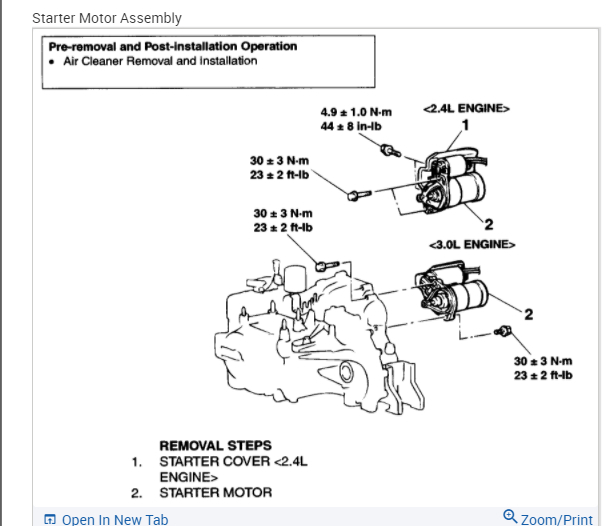 Starter Motor Assembly

Pre-removal and Post-installation Operation
• Air Cleaner Removal and Installation

4.9 ± 1.0 N·m
44 ± 8 in-lb

<2.4L ENGINE>

1

30 ± 3 N·m
23 ± 2 ft-lb

2

30 ± 3 N·m
23 ± 2 ft-lb

<3.0L ENGINE>

2

30 ± 3 N·m
23 ± 2 ft-lb

REMOVAL STEPS
1. STARTER COVER <2.4L ENGINE>
2. STARTER MOTOR

Open In New Tab

Zoom/Print