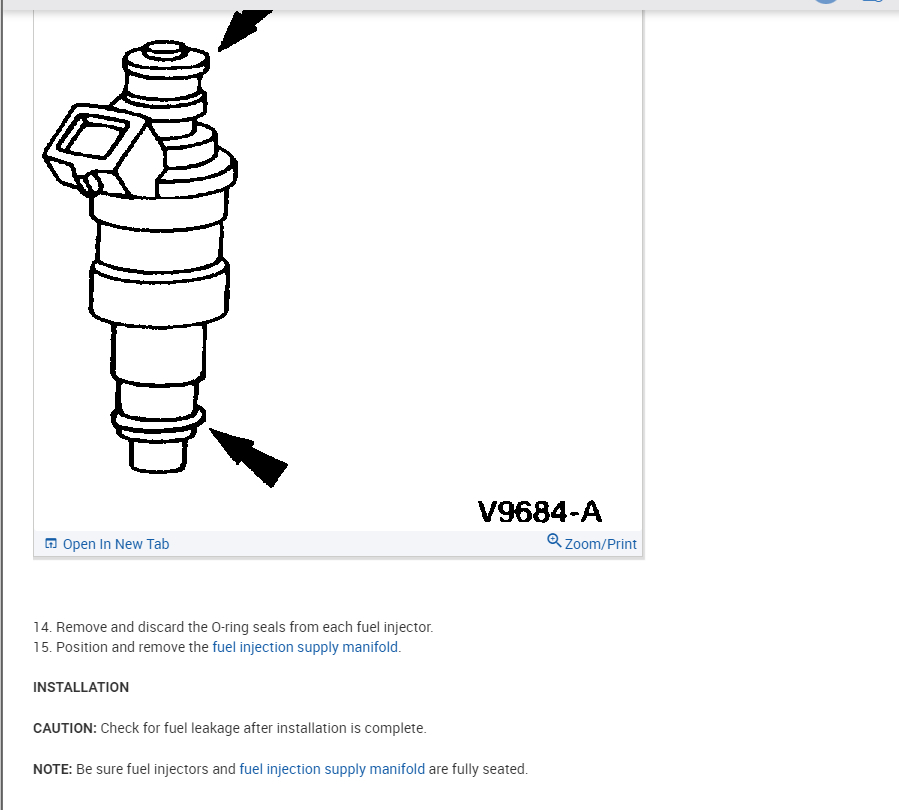 V9684-A

Open In New Tab

Zoom/Print

14. Remove and discard the O-ring seals from each fuel injector.
15. Position and remove the fuel injection supply manifold.

INSTALLATION

CAUTION: Check for fuel leakage after installation is complete.

NOTE: Be sure fuel injectors and fuel injection supply manifold are fully seated.