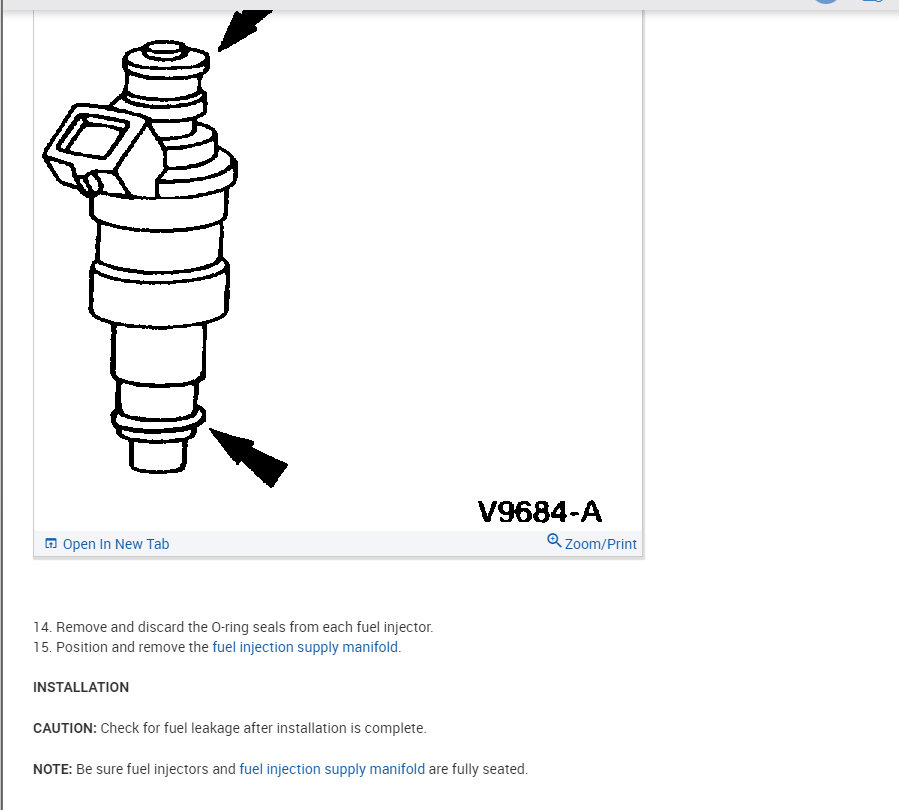 V9684-A

Open In New Tab

Zoom/Print

14. Remove and discard the O-ring seals from each fuel injector.
15. Position and remove the fuel injection supply manifold.

INSTALLATION

CAUTION: Check for fuel leakage after installation is complete.

NOTE: Be sure fuel injectors and fuel injection supply manifold are fully seated.