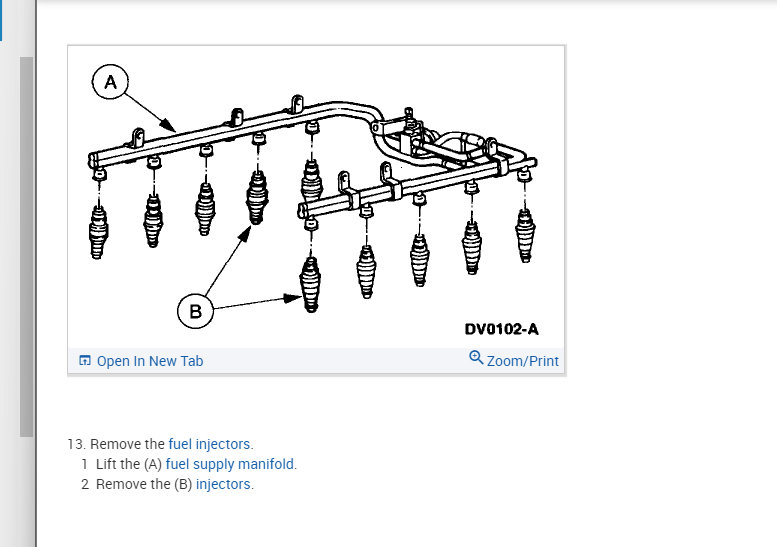 A

B

DV0102-A

Open In New Tab

Zoom/Print

13. Remove the fuel injectors.
1 Lift the (A) fuel supply manifold.
2 Remove the (B) injectors.