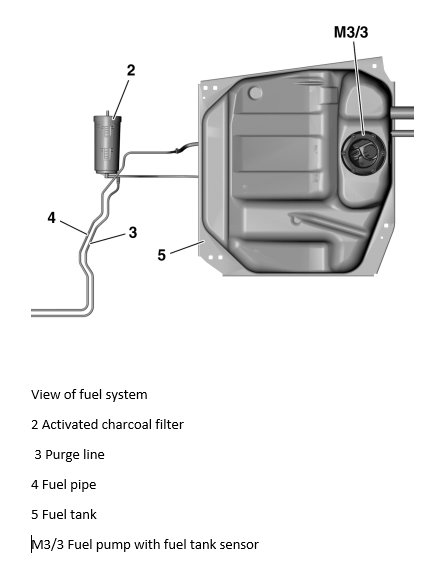 M3/3

2

4

3

5

View of fuel system

2 Activated charcoal filter

3 Purge line

4 Fuel pipe

5 Fuel tank

M3/3 Fuel pump with fuel tank sensor