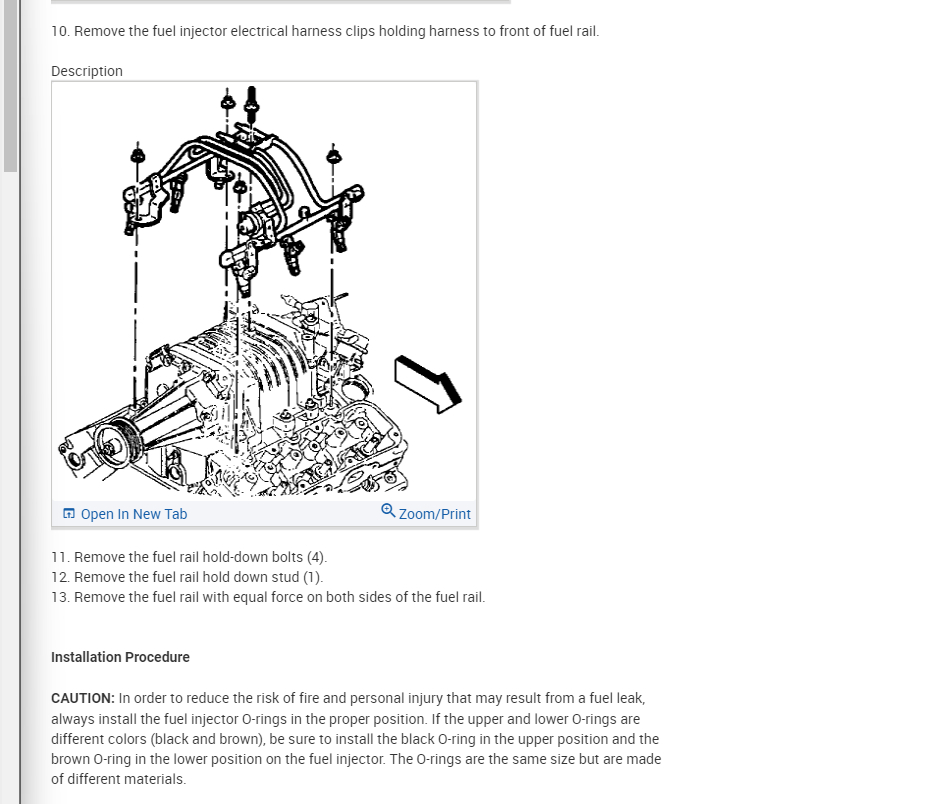 10. Remove the fuel injector electrical harness clips holding harness to front of fuel rail.

Description

Open In New Tab

Zoom/Print

11. Remove the fuel rail hold-down bolts (4).
12. Remove the fuel rail hold down stud (1).
13. Remove the fuel rail with equal force on both sides of the fuel rail.

Installation Procedure

CAUTION: In order to reduce the risk of fire and personal injury that may result from a fuel leak, always install the fuel injector O-rings in the proper position. If the upper and lower O-rings are different colors (black and brown), be sure to install the black O-ring in the upper position and the brown O-ring in the lower position on the fuel injector. The O-rings are the same size but are made of different materials.