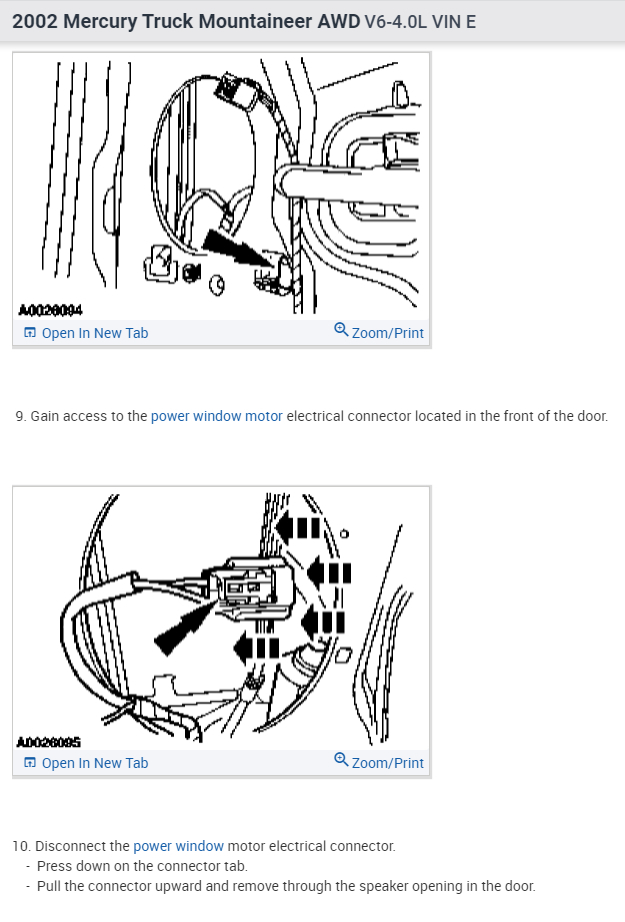 2002 Mercury Truck Mountaineer AWD V6-4.0L VIN E

A0026094

Open In New Tab

Zoom/Print

9. Gain access to the power window motor electrical connector located in the front of the door.

A0026095

Open In New Tab

Zoom/Print

10. Disconnect the power window motor electrical connector.

- Press down on the connector tab.
- Pull the connector upward and remove through the speaker opening in the door.