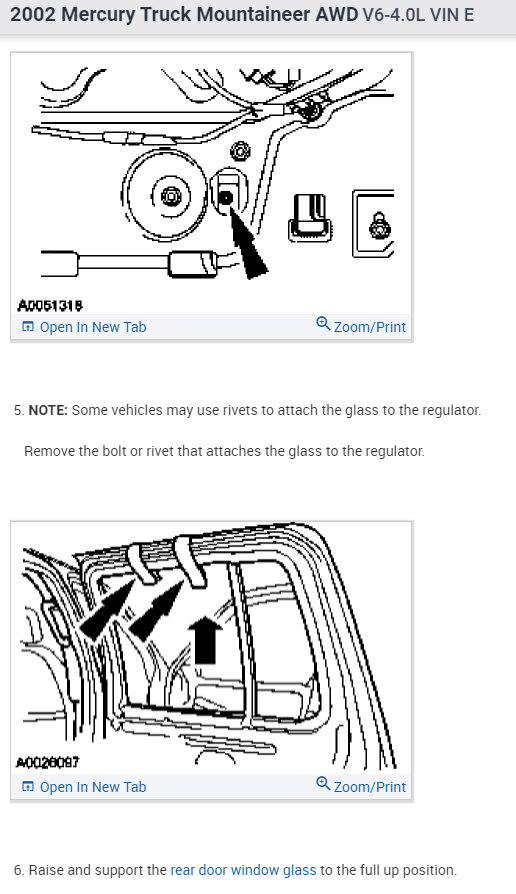 2002 Mercury Truck Mountaineer AWD V6-4.0L VIN E

A0051318

Open In New Tab

Zoom/Print

5. NOTE: Some vehicles may use rivets to attach the glass to the regulator.

Remove the bolt or rivet that attaches the glass to the regulator.

A0028097

Open In New Tab

Zoom/Print

6. Raise and support the rear door window glass to the full up position.