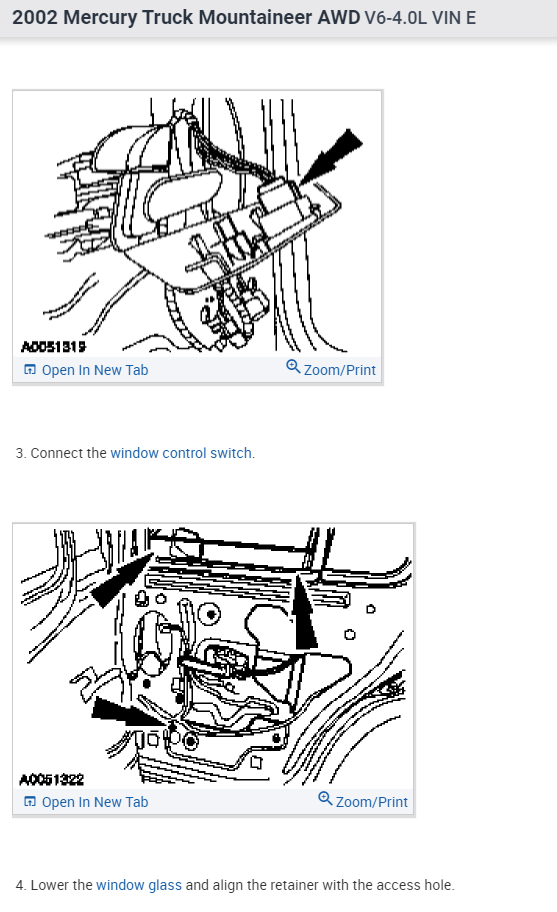 2002 Mercury Truck Mountaineer AWD V6-4.0L VIN E

A0051319
Open In New Tab
Zoom/Print

3. Connect the window control switch.

A0051322
Open In New Tab
Zoom/Print

4. Lower the window glass and align the retainer with the access hole.