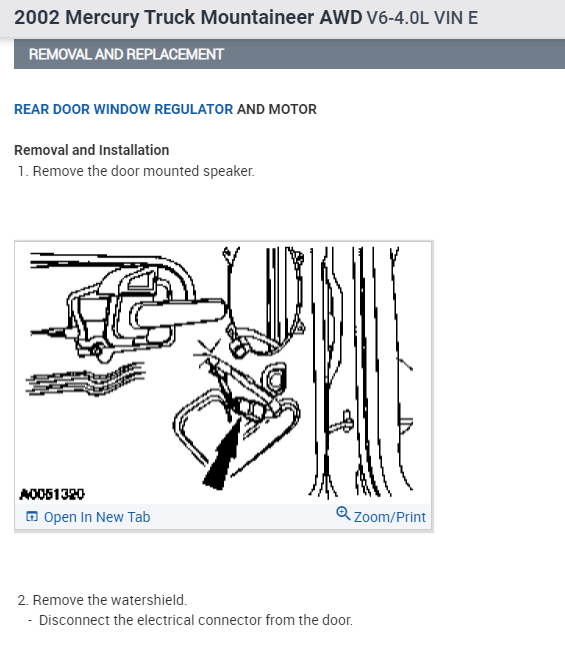 2002 Mercury Truck Mountaineer AWD V6-4.0L VIN E

REMOVAL AND REPLACEMENT

REAR DOOR WINDOW REGULATOR AND MOTOR

Removal and Installation

1. Remove the door mounted speaker.

A0051320

Open In New Tab

Zoom/Print

2. Remove the watershield.

- Disconnect the electrical connector from the door.