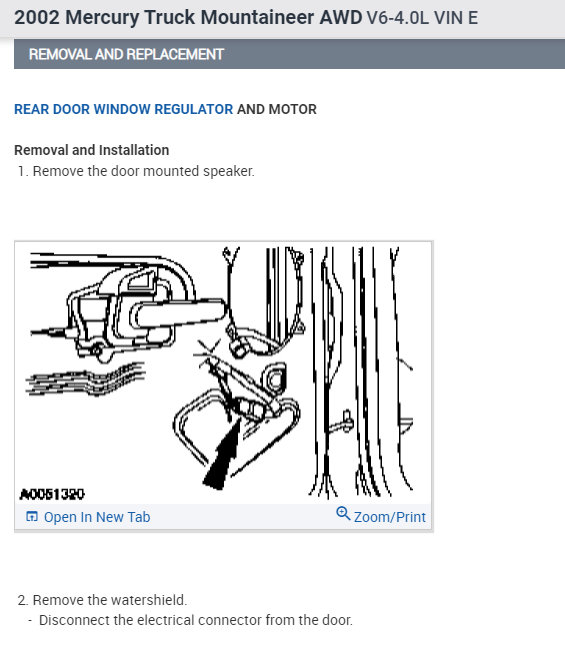 2002 Mercury Truck Mountaineer AWD V6-4.0L VIN E

REMOVAL AND REPLACEMENT

REAR DOOR WINDOW REGULATOR AND MOTOR

Removal and Installation
1. Remove the door mounted speaker.

A0051320
Open In New Tab
Zoom/Print

2. Remove the watershield.
- Disconnect the electrical connector from the door.