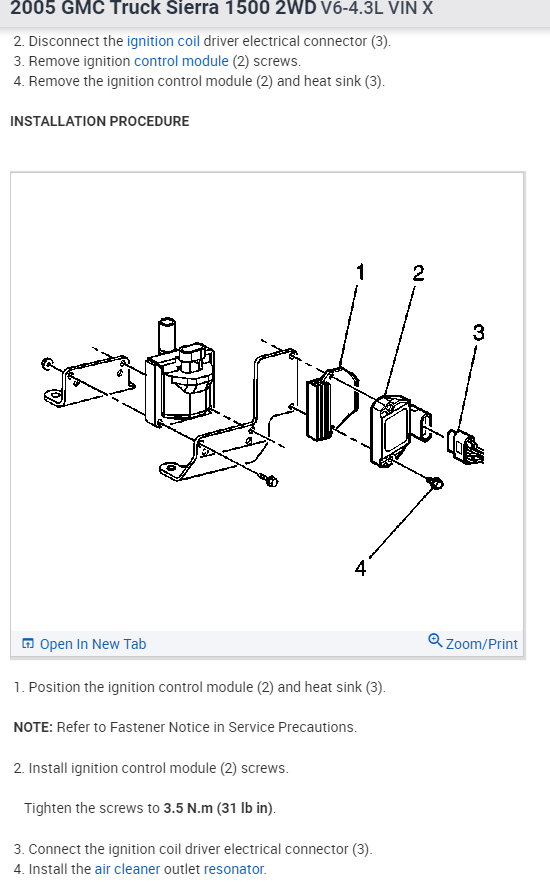 2005 GMC Truck Sierra 1500 2WD V6-4.3L VIN X

2. Disconnect the ignition coil driver electrical connector (3).
3. Remove ignition control module (2) screws.
4. Remove the ignition control module (2) and heat sink (3).

INSTALLATION PROCEDURE

1
2
3
4

Open In New Tab
Zoom/Print

1. Position the ignition control module (2) and heat sink (3).

NOTE: Refer to Fastener Notice in Service Precautions.

2. Install ignition control module (2) screws.

Tighten the screws to 3.5 N.m (31 lb in).

3. Connect the ignition coil driver electrical connector (3).
4. Install the air cleaner outlet resonator.