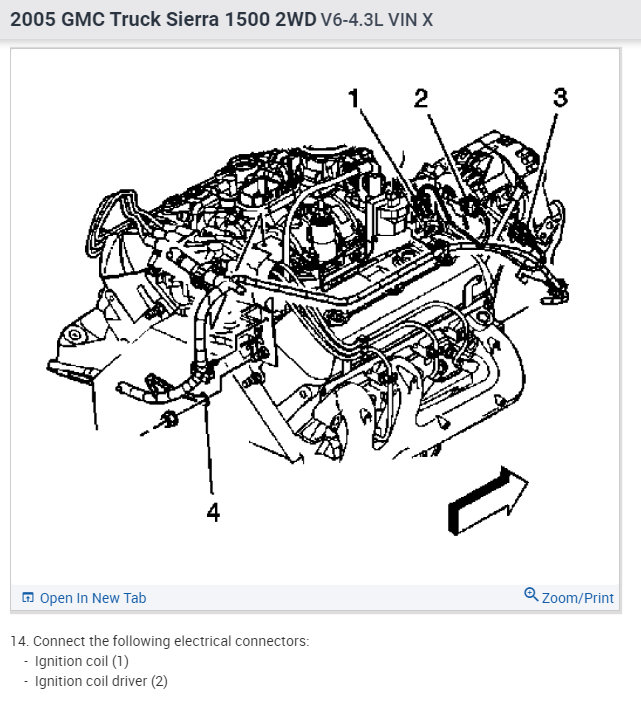 2005 GMC Truck Sierra 1500 2WD V6-4.3L VIN X

1
2
3
4

Open In New Tab
Zoom/Print

14. Connect the following electrical connectors:
- Ignition coil (1)
- Ignition coil driver (2)