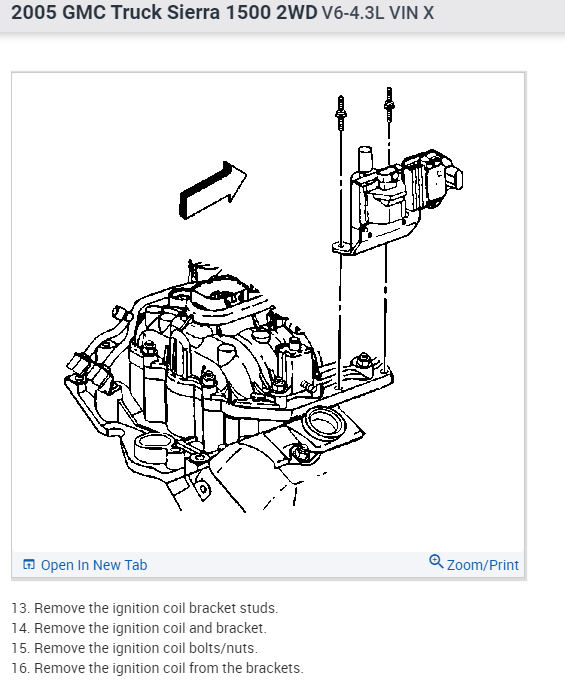 2005 GMC Truck Sierra 1500 2WD V6-4.3L VIN X

Open In New Tab

Zoom/Print

13. Remove the ignition coil bracket studs.
14. Remove the ignition coil and bracket.
15. Remove the ignition coil bolts/nuts.
16. Remove the ignition coil from the brackets.