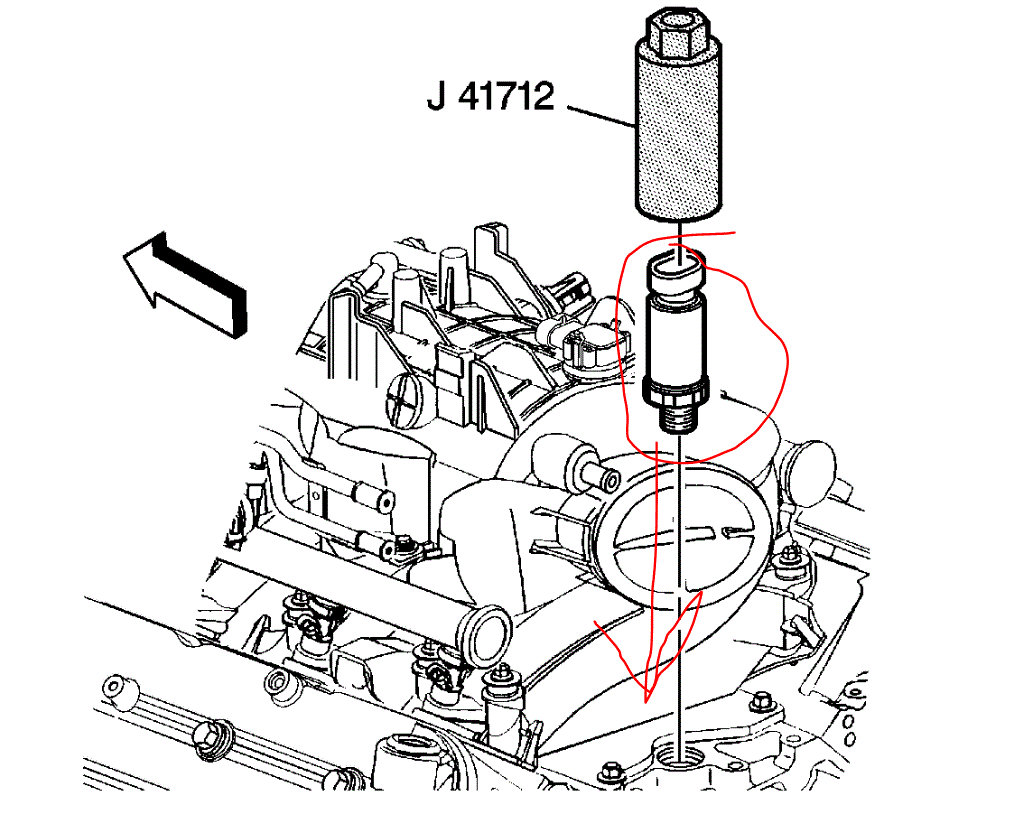 J 41712