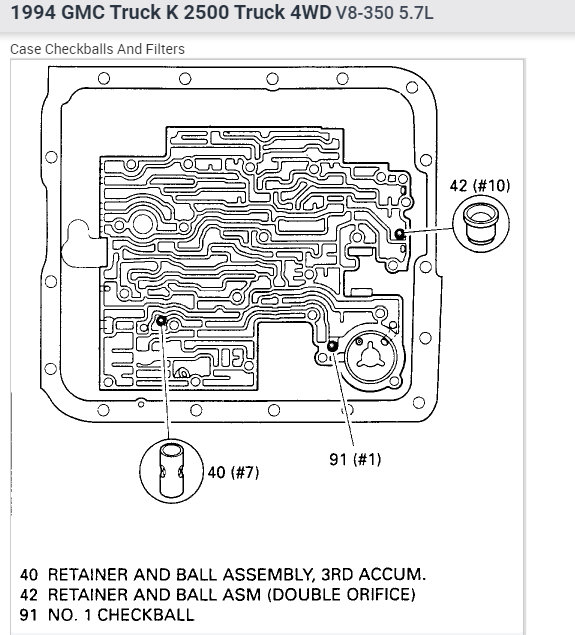 1994 GMC Truck K 2500 Truck 4WD V8-350 5.7L

Case Checkballs And Filters

42 (#10)

91 (#1)

40 (#7)

40 RETAINER AND BALL ASSEMBLY, 3RD ACCUM.
42 RETAINER AND BALL ASM (DOUBLE ORIFICE)
91 NO. 1 CHECKBALL