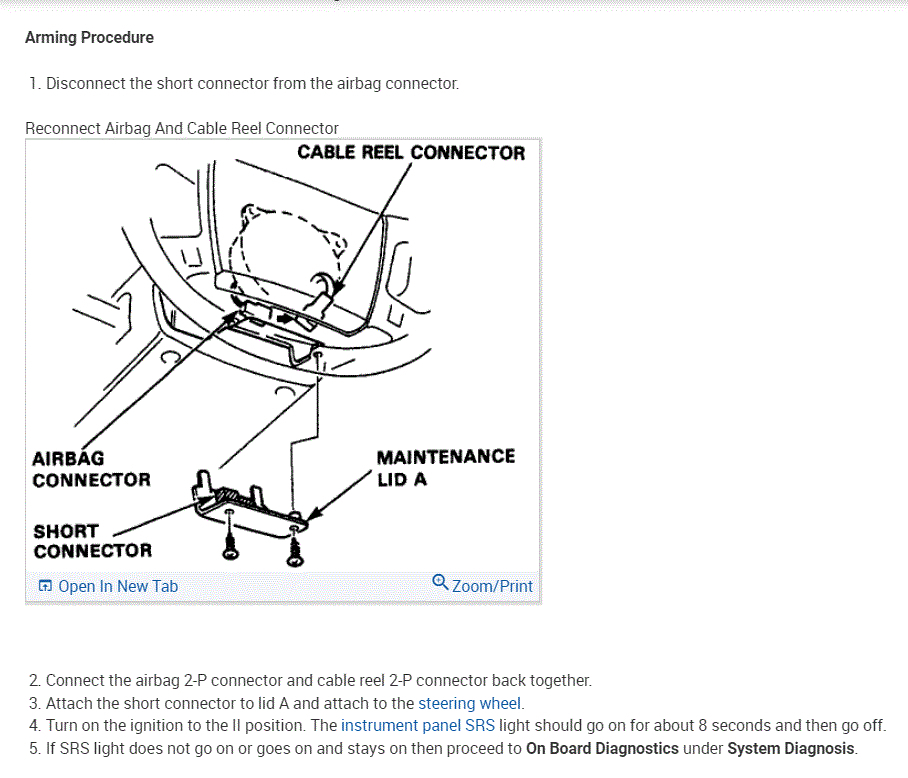 Arming Procedure

1. Disconnect the short connector from the airbag connector.

Reconnect Airbag And Cable Reel Connector

CABLE REEL CONNECTOR

AIRBAG CONNECTOR

MAINTENANCE LID A

SHORT CONNECTOR

Open In New Tab

Zoom/Print

2. Connect the airbag 2-P connector and cable reel 2-P connector back together.
3. Attach the short connector to lid A and attach to the steering wheel.
4. Turn on the ignition to the II position. The instrument panel SRS light should go on for about 8 seconds and then go off.
5. If SRS light does not go on or goes on and stays on then proceed to On Board Diagnostics under System Diagnosis.