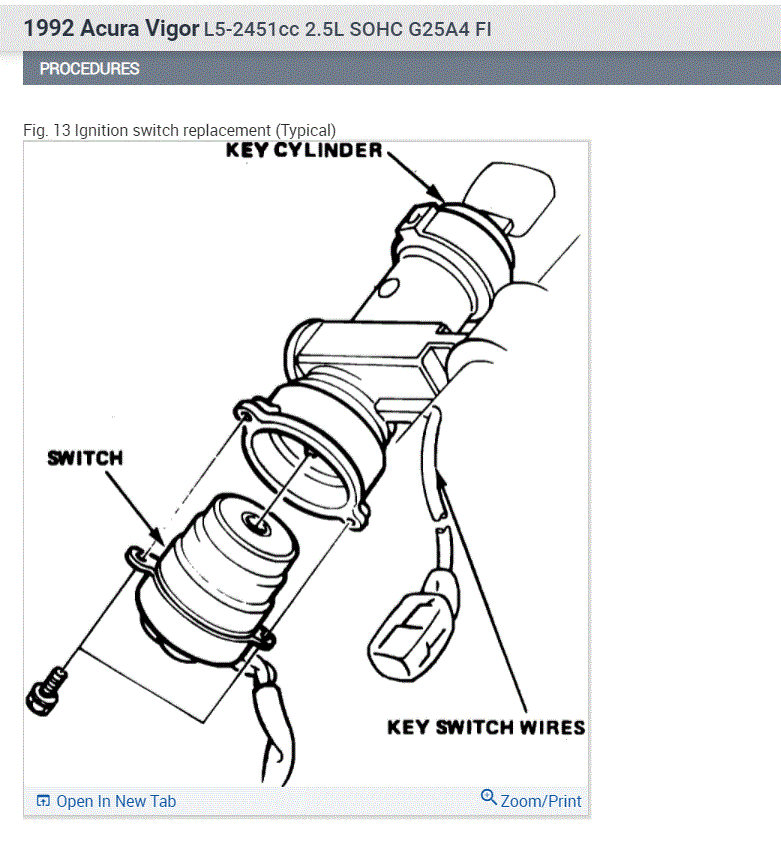 1992 Acura Vigor L5-2451cc 2.5L SOHC G25A4 FI

PROCEDURES

Fig. 13 Ignition switch replacement (Typical)

KEY CYLINDER

SWITCH

KEY SWITCH WIRES

Open In New Tab

Zoom/Print