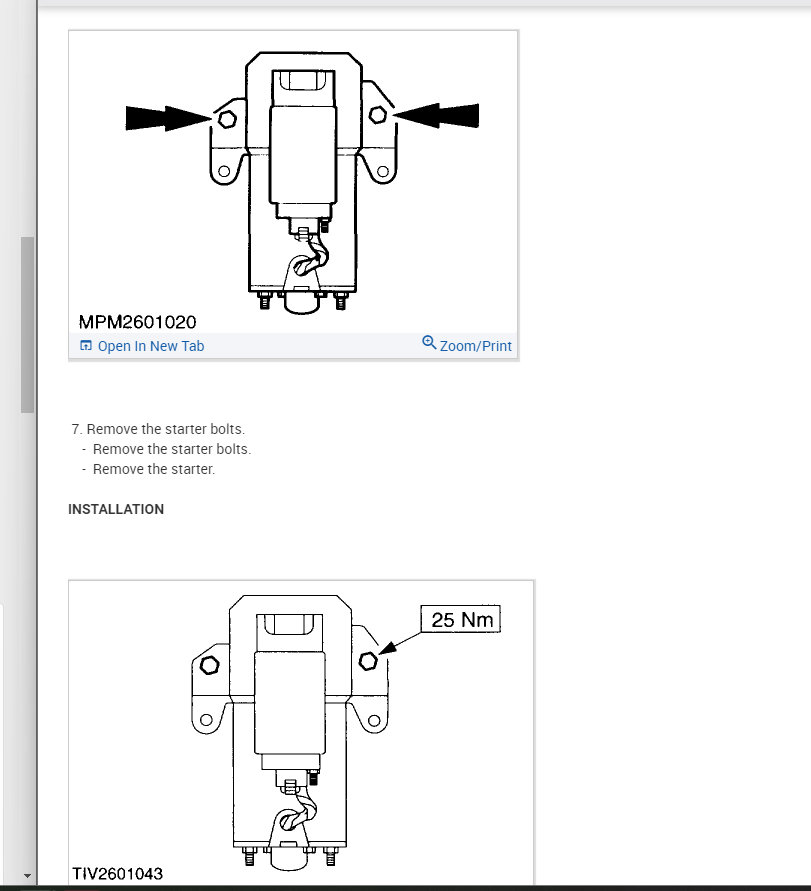 MPM2601020

Open In New Tab

Zoom/Print

7. Remove the starter bolts.
- Remove the starter bolts.
- Remove the starter.

INSTALLATION

25 Nm

TIV2601043