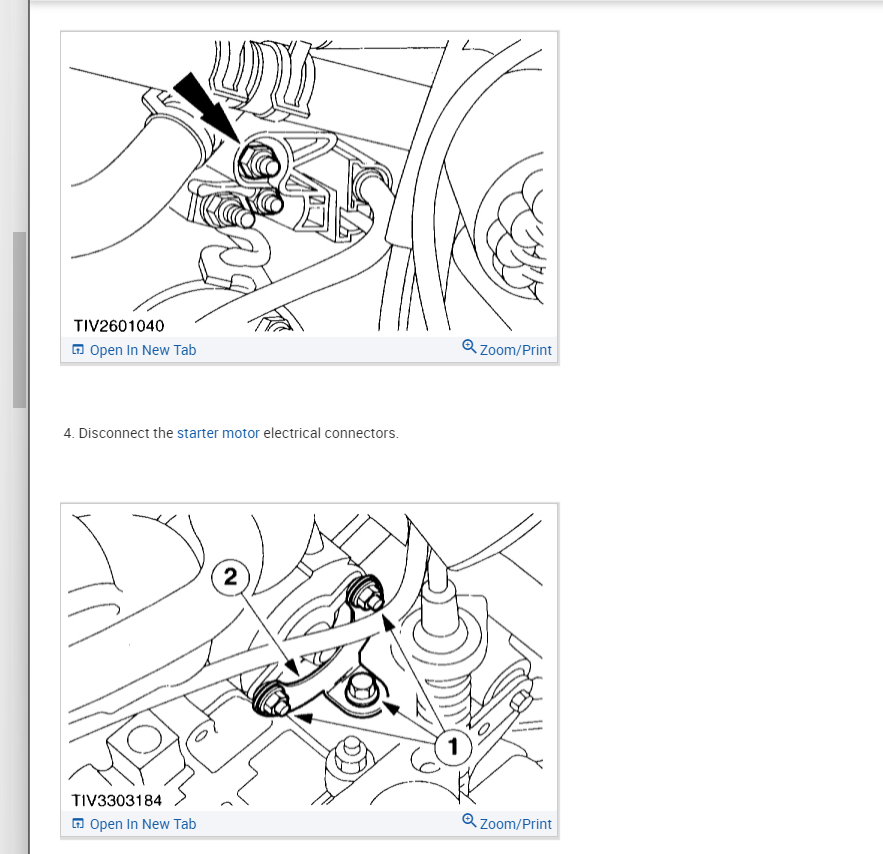 TIV2601040

Open In New Tab

Zoom/Print

4. Disconnect the starter motor electrical connectors.

2

1

TIV3303184

Open In New Tab

Zoom/Print