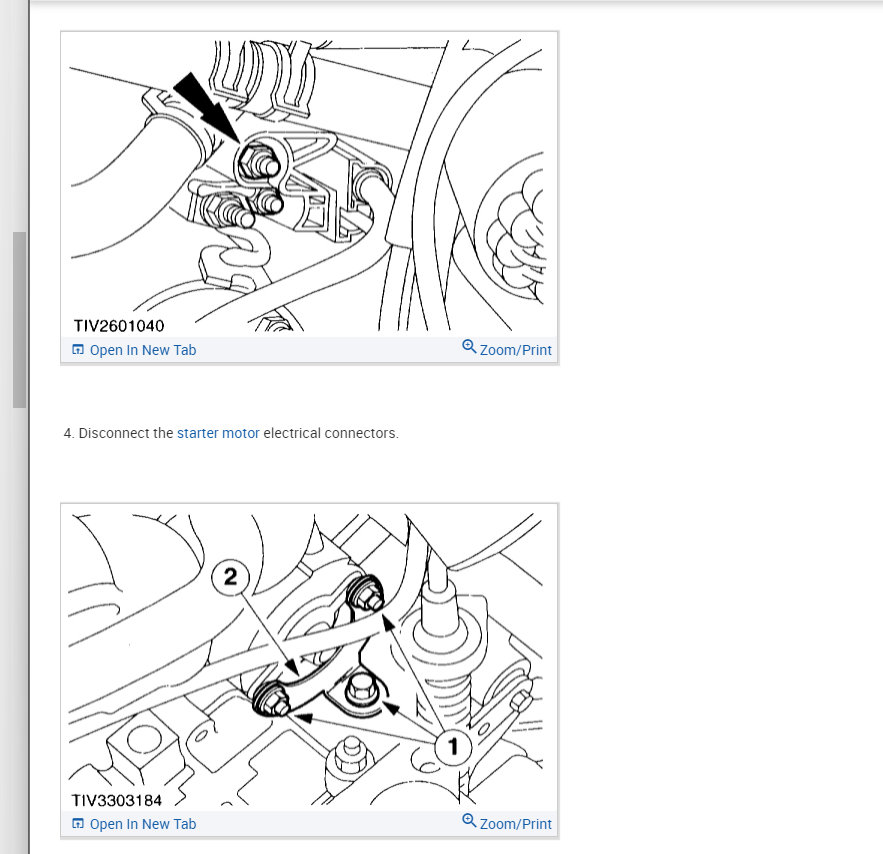 TIV2601040

Open In New Tab

Zoom/Print

4. Disconnect the starter motor electrical connectors.

2

1

TIV3303184

Open In New Tab

Zoom/Print