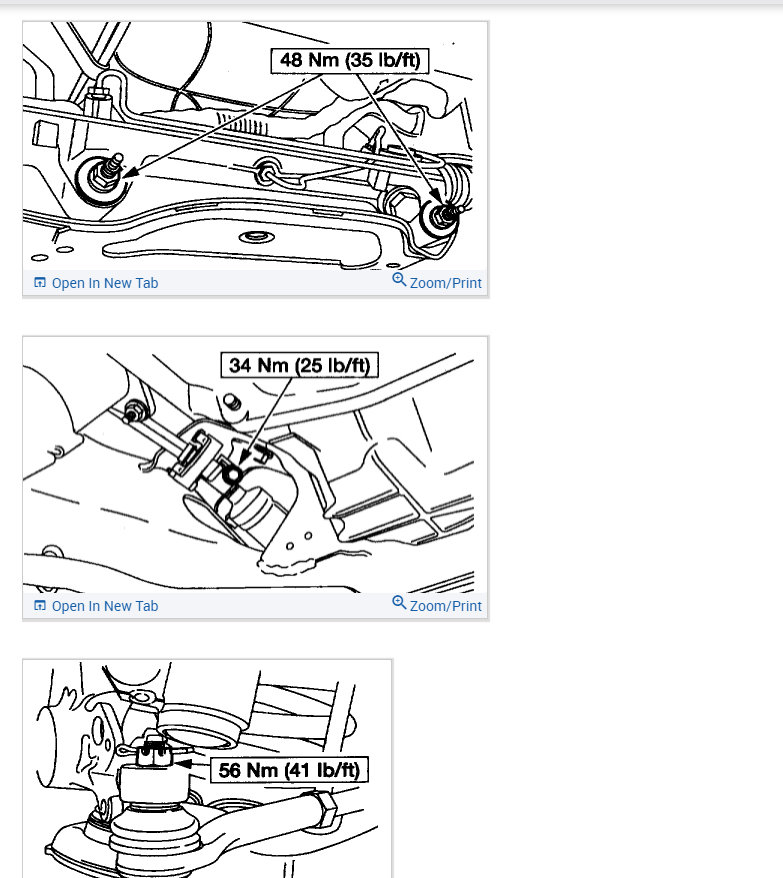 48 Nm (35 lb/ft)

Open In New Tab

Zoom/Print

34 Nm (25 lb/ft)

Open In New Tab

Zoom/Print

56 Nm (41 lb/ft)