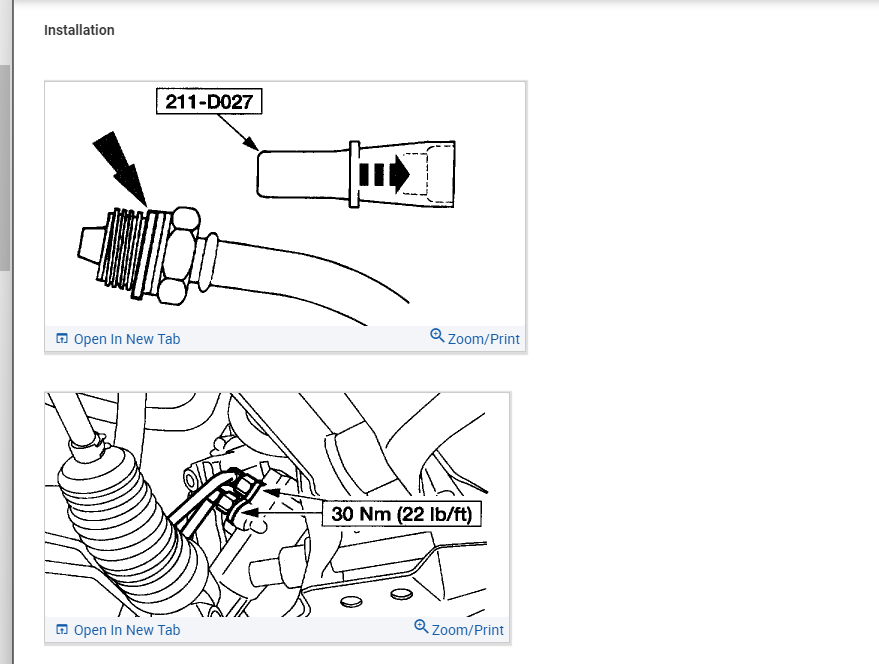 Installation

211-D027

Open In New Tab

Zoom/Print

30 Nm (22 lb/ft)

Open In New Tab

Zoom/Print