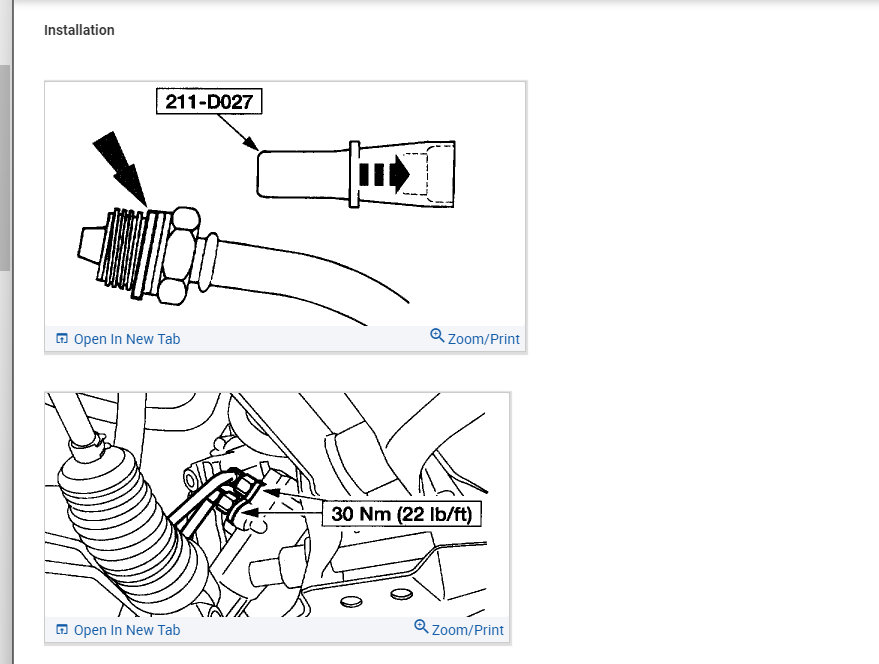 Installation

211-D027

Open In New Tab

Zoom/Print

30 Nm (22 lb/ft)

Open In New Tab

Zoom/Print