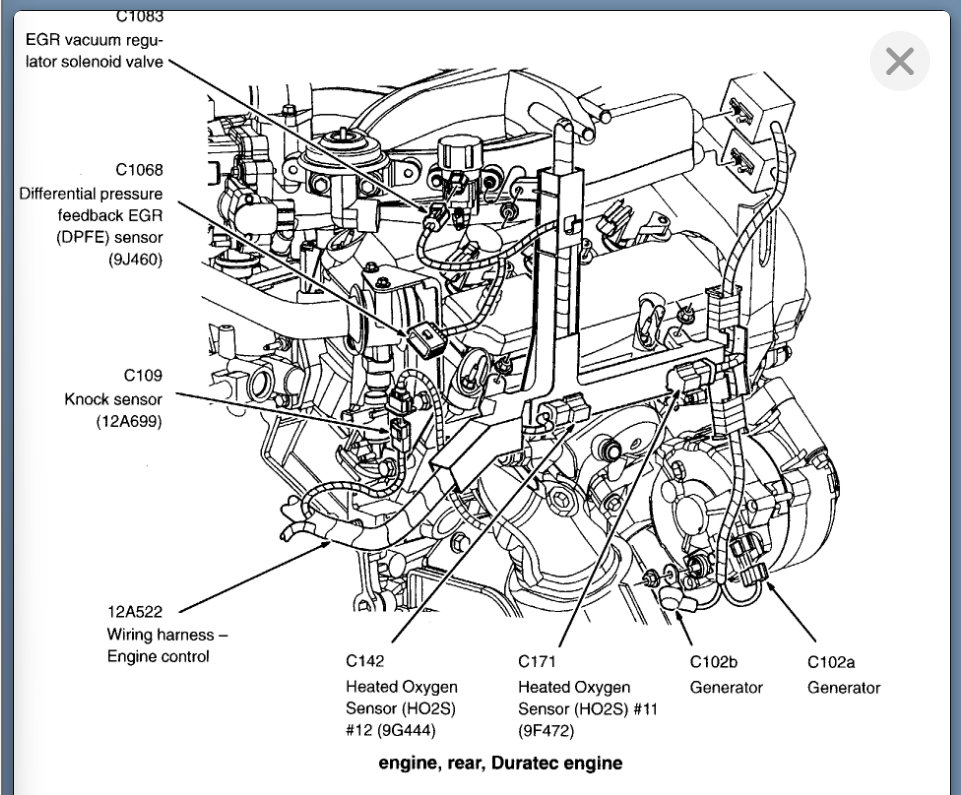 C1083
EGR vacuum regulator solenoid valve

C1068
Differential pressure feedback EGR (DPFE) sensor (9J460)

C109
Knock sensor (12A699)

12A522
Wiring harness – Engine control

C142
Heated Oxygen Sensor (HO2S) #12 (9G444)

C171
Heated Oxygen Sensor (HO2S) #11 (9F472)

C102b
Generator

C102a
Generator

engine, rear, Duratec engine