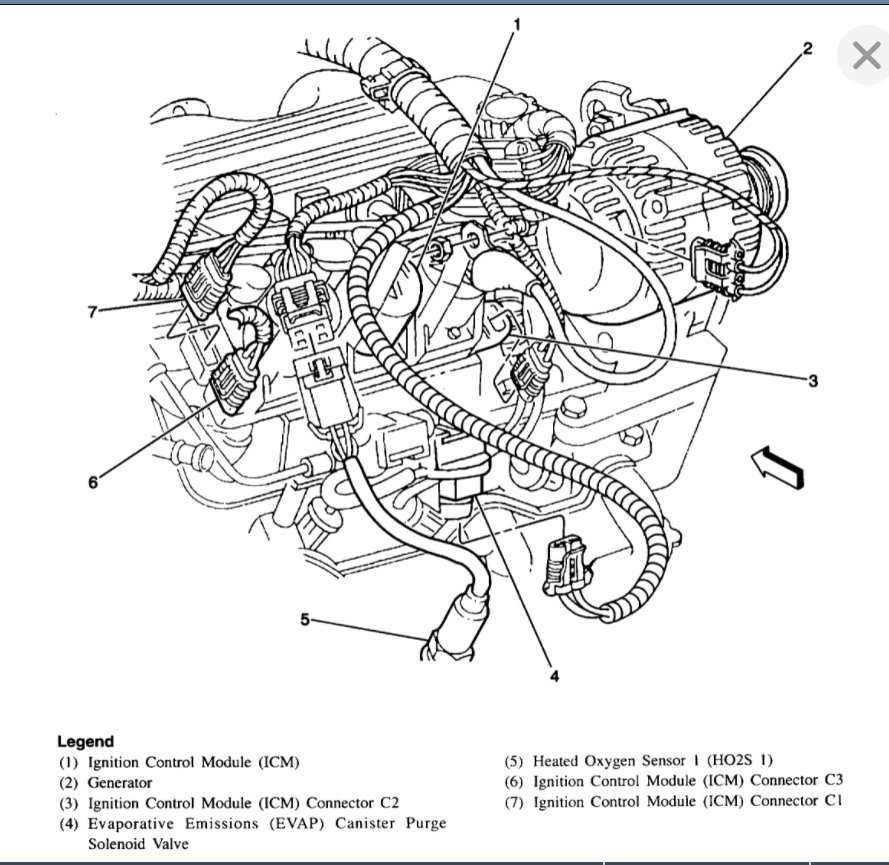 1
2
7
3
6
5
4

Legend
(1) Ignition Control Module (ICM)
(2) Generator
(3) Ignition Control Module (ICM) Connector C2
(4) Evaporative Emissions (EVAP) Canister Purge Solenoid Valve

(5) Heated Oxygen Sensor 1 (HO2S 1)
(6) Ignition Control Module (ICM) Connector C3
(7) Ignition Control Module (ICM) Connector C1