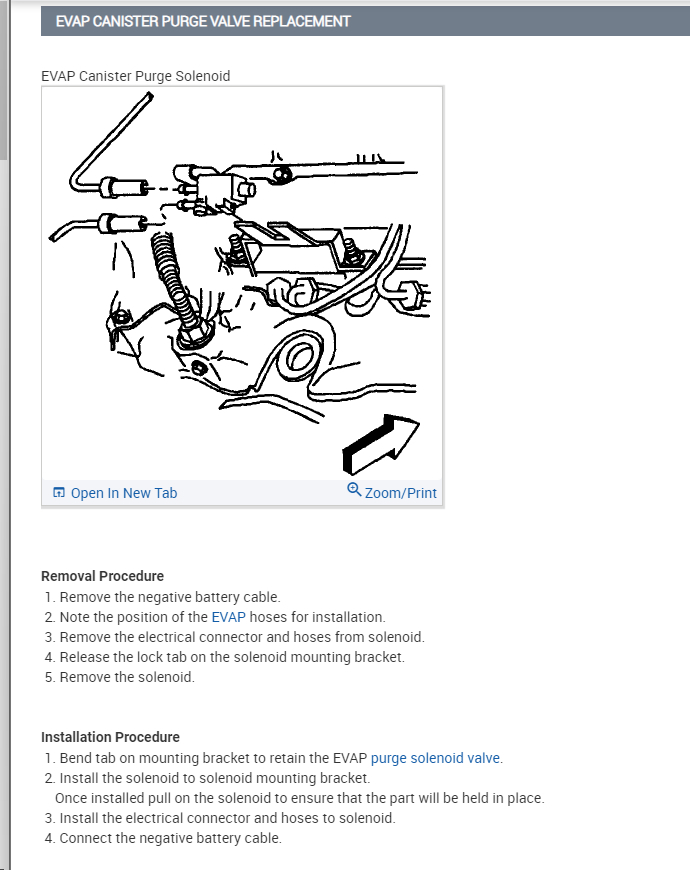 EVAP CANISTER PURGE VALVE REPLACEMENT

EVAP Canister Purge Solenoid

Open In New Tab Zoom/Print

Removal Procedure
1. Remove the negative battery cable.
2. Note the position of the EVAP hoses for installation.
3. Remove the electrical connector and hoses from solenoid.
4. Release the lock tab on the solenoid mounting bracket.
5. Remove the solenoid.

Installation Procedure
1. Bend tab on mounting bracket to retain the EVAP purge solenoid valve.
2. Install the solenoid to solenoid mounting bracket.
Once installed pull on the solenoid to ensure that the part will be held in place.
3. Install the electrical connector and hoses to solenoid.
4. Connect the negative battery cable.