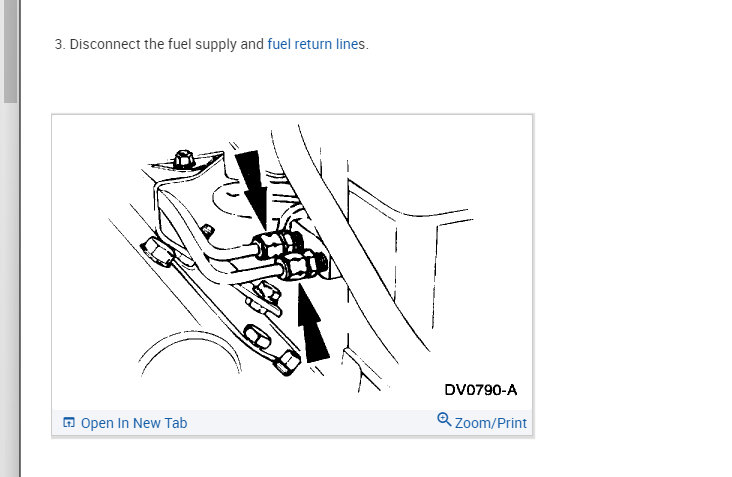 3. Disconnect the fuel supply and fuel return lines.

DV0790-A

Open In New Tab

Zoom/Print