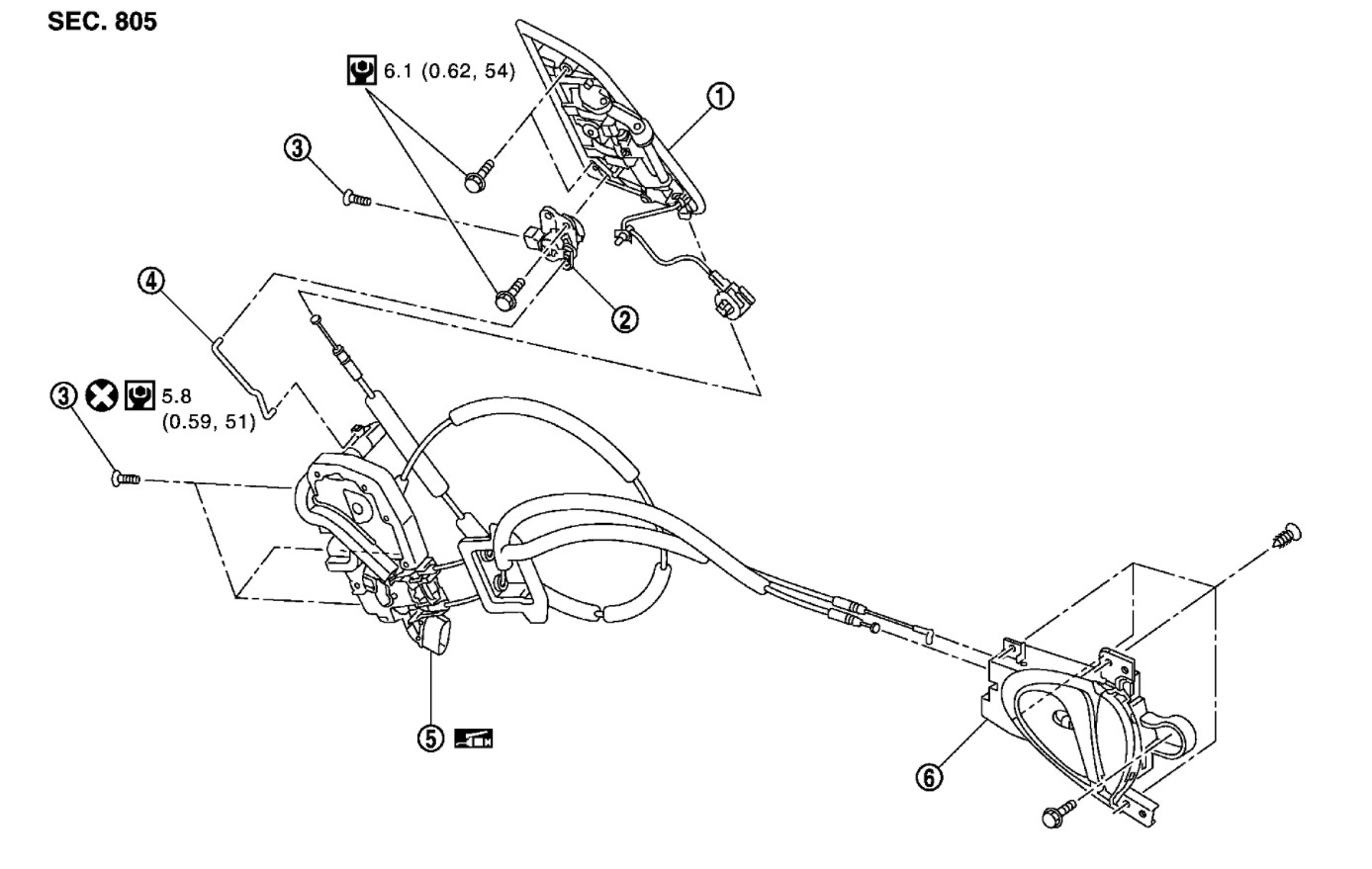 SEC. 805

6.1 (0.62, 54)

①

③

②

④

③ 5.8 (0.59, 51)

⑤

⑥