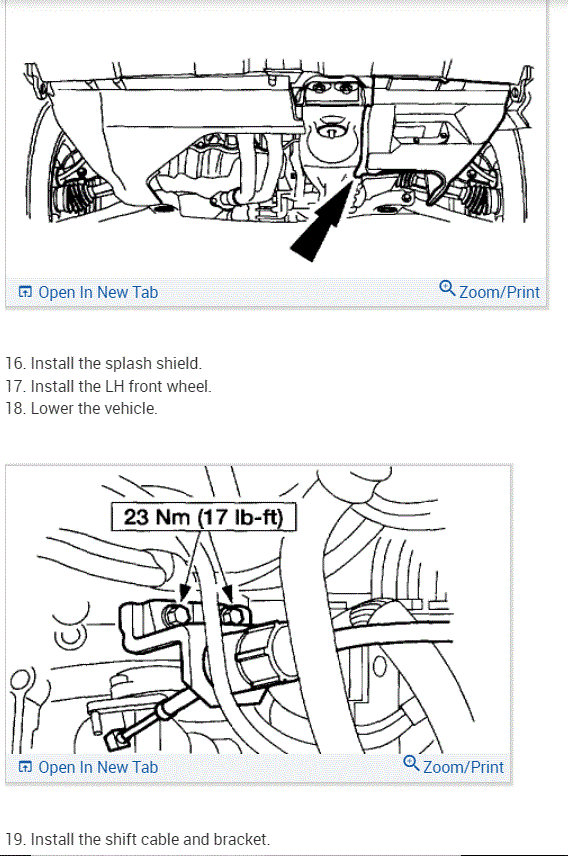 Open In New Tab

Zoom/Print

16. Install the splash shield.
17. Install the LH front wheel.
18. Lower the vehicle.

23 Nm (17 lb-ft)

Open In New Tab

Zoom/Print

19. Install the shift cable and bracket.