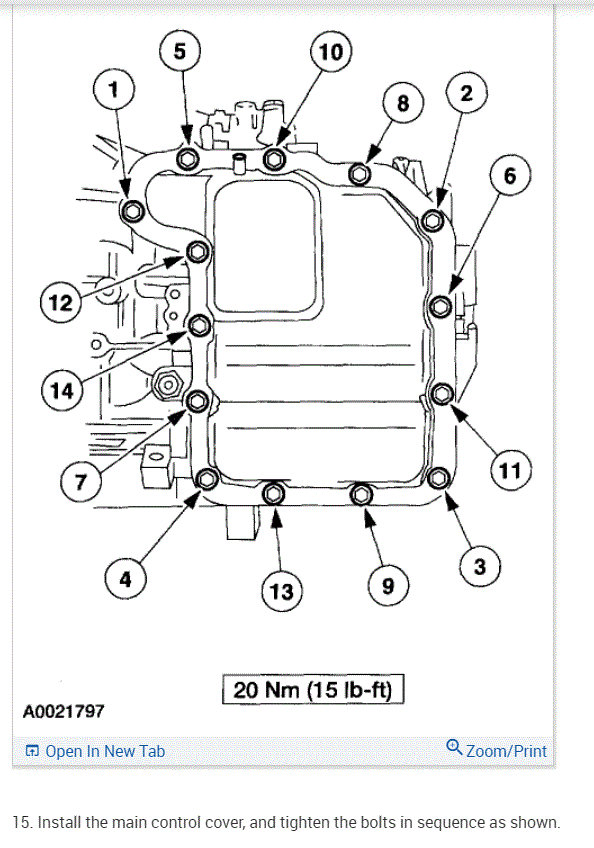 5
10
1
8
2
6
12
14
7
11
4
13
9
3

20 Nm (15 lb-ft)

A0021797

Open In New Tab
Zoom/Print

15. Install the main control cover, and tighten the bolts in sequence as shown.