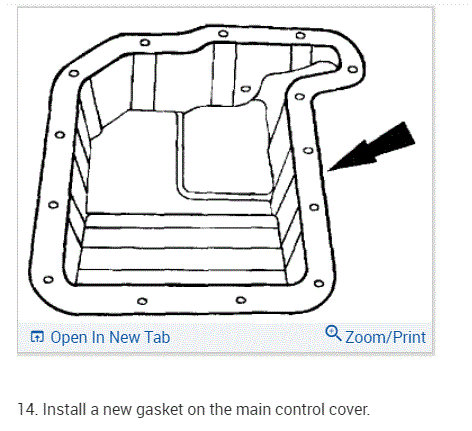 Open In New Tab

Zoom/Print

14. Install a new gasket on the main control cover.