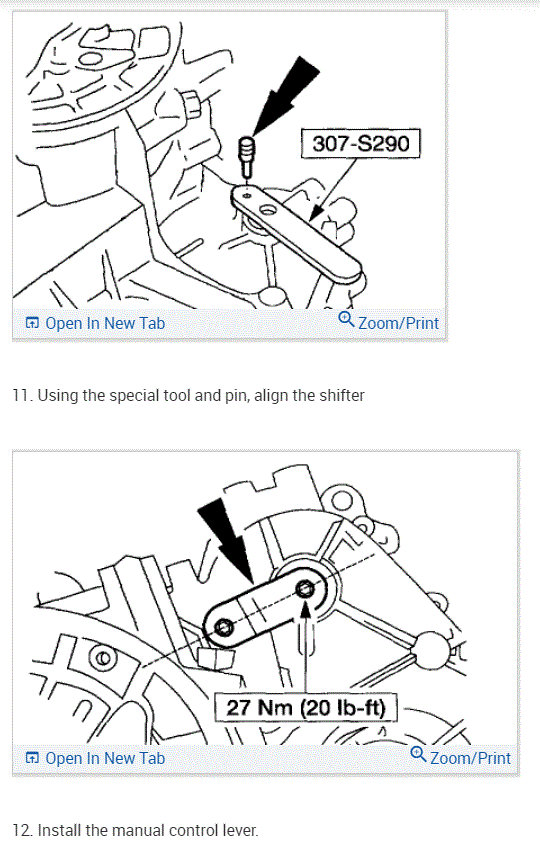 307-S290

Open In New Tab

Zoom/Print

11. Using the special tool and pin, align the shifter

27 Nm (20 lb-ft)

Open In New Tab

Zoom/Print

12. Install the manual control lever.