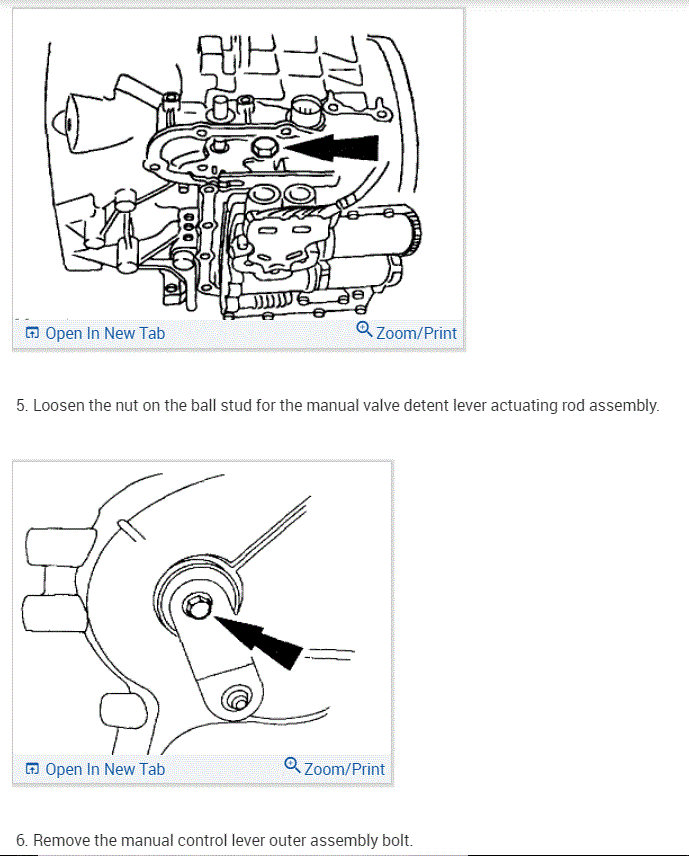 Open In New Tab

Zoom/Print

5. Loosen the nut on the ball stud for the manual valve detent lever actuating rod assembly.

Open In New Tab

Zoom/Print

6. Remove the manual control lever outer assembly bolt.