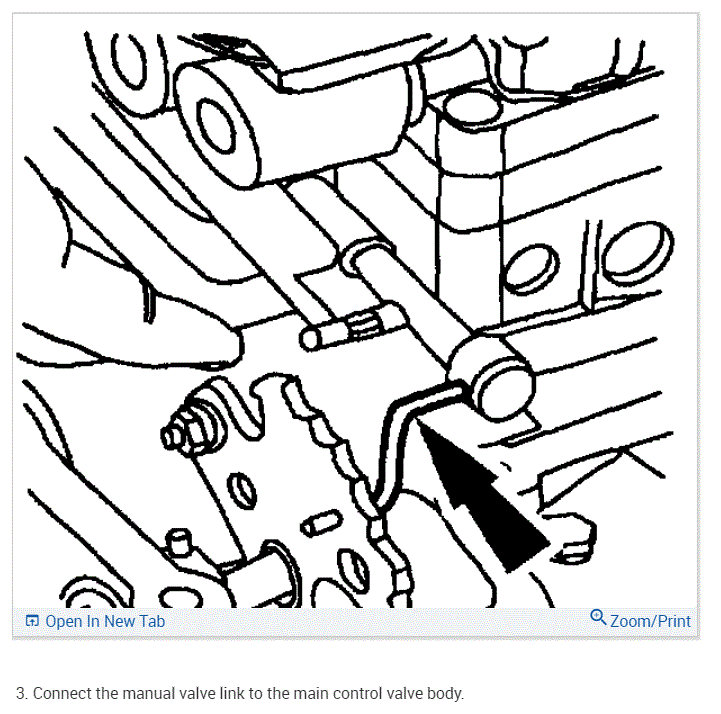 Open In New Tab
Zoom/Print

3. Connect the manual valve link to the main control valve body.