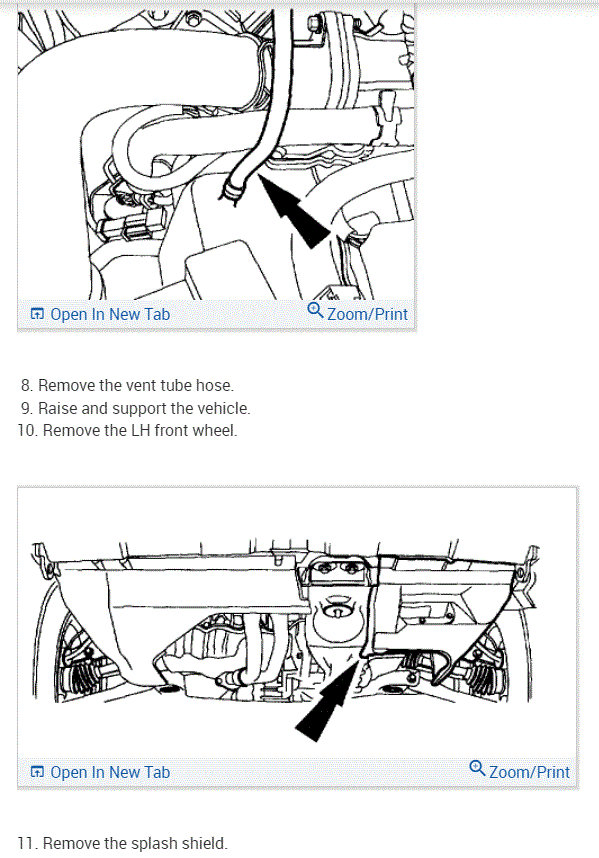 Open In New Tab
Zoom/Print

8. Remove the vent tube hose.
9. Raise and support the vehicle.
10. Remove the LH front wheel.

Open In New Tab
Zoom/Print

11. Remove the splash shield.