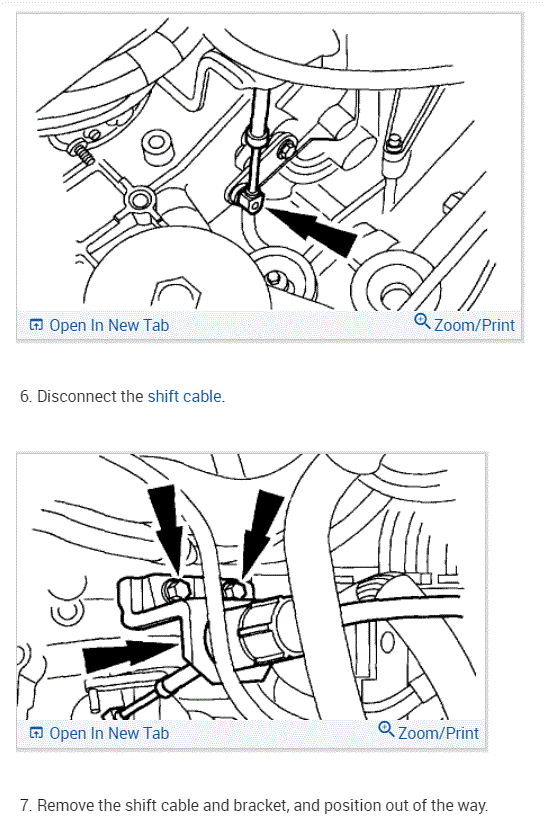 Open In New Tab

Zoom/Print

6. Disconnect the shift cable.

Open In New Tab

Zoom/Print

7. Remove the shift cable and bracket, and position out of the way.