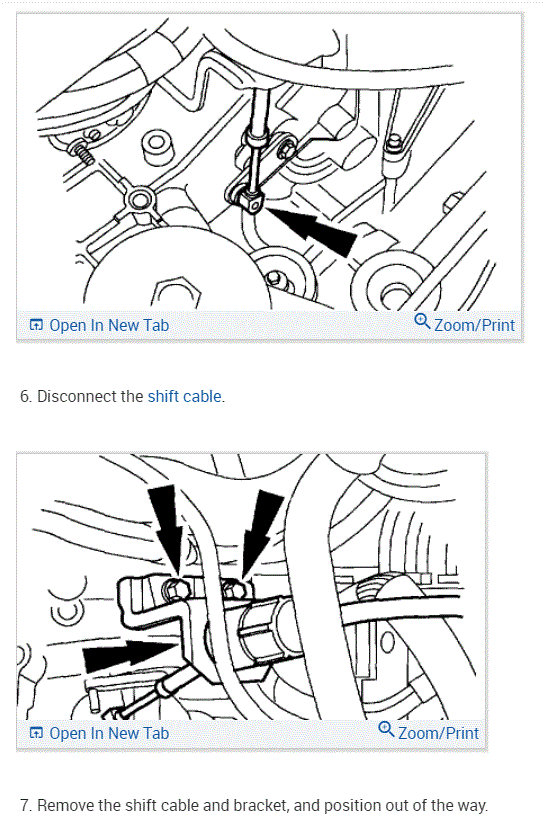 Open In New Tab

Zoom/Print

6. Disconnect the shift cable.

Open In New Tab

Zoom/Print

7. Remove the shift cable and bracket, and position out of the way.