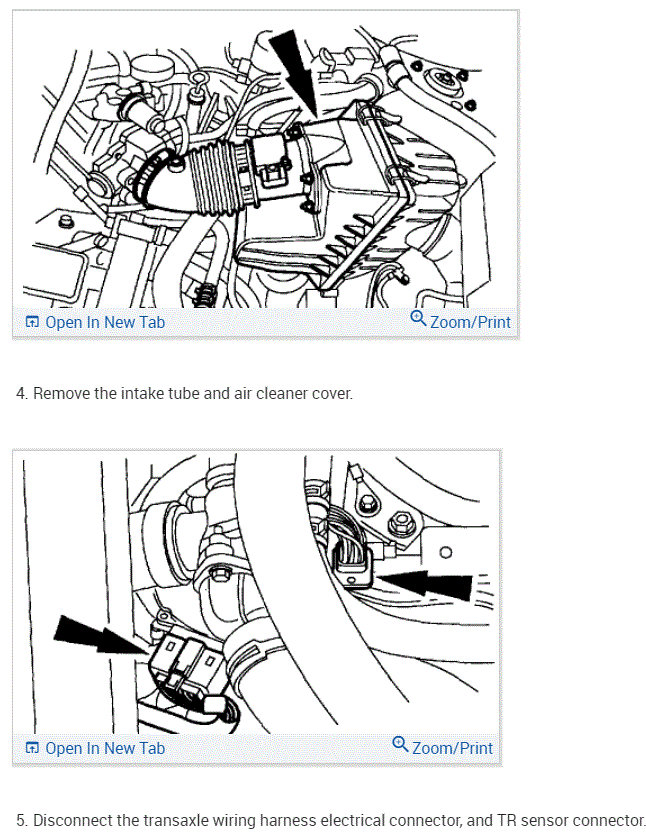 Open In New Tab

Zoom/Print

4. Remove the intake tube and air cleaner cover.

Open In New Tab

Zoom/Print

5. Disconnect the transaxle wiring harness electrical connector, and TR sensor connector.