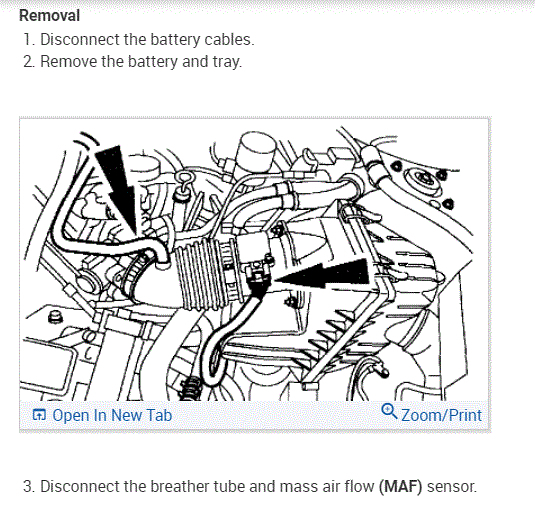 Removal

1. Disconnect the battery cables.
2. Remove the battery and tray.

Open In New Tab

Zoom/Print

3. Disconnect the breather tube and mass air flow (MAF) sensor.