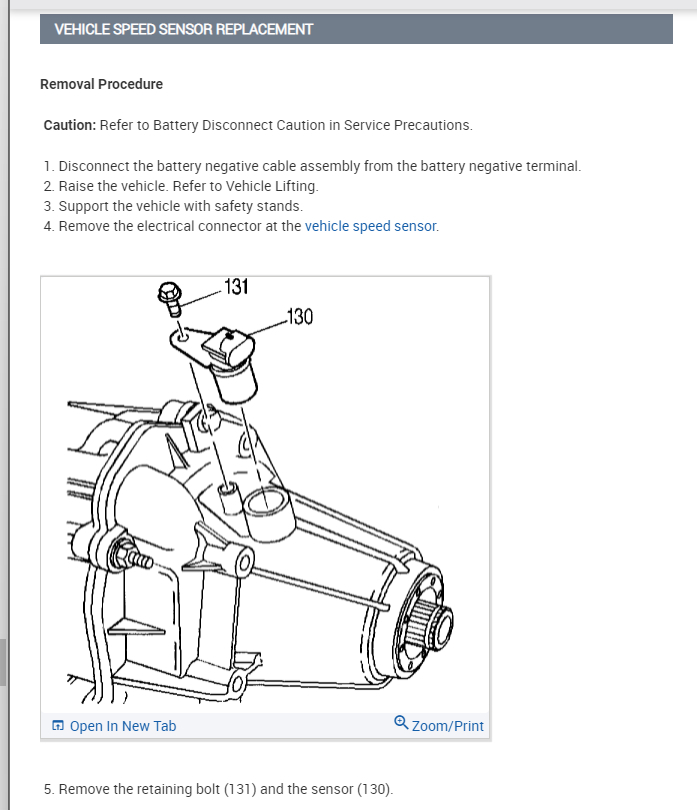 VEHICLE SPEED SENSOR REPLACEMENT

Removal Procedure

Caution: Refer to Battery Disconnect Caution in Service Precautions.

1. Disconnect the battery negative cable assembly from the battery negative terminal.
2. Raise the vehicle. Refer to Vehicle Lifting.
3. Support the vehicle with safety stands.
4. Remove the electrical connector at the vehicle speed sensor.

131
130

Open In New Tab
Zoom/Print

5. Remove the retaining bolt (131) and the sensor (130).