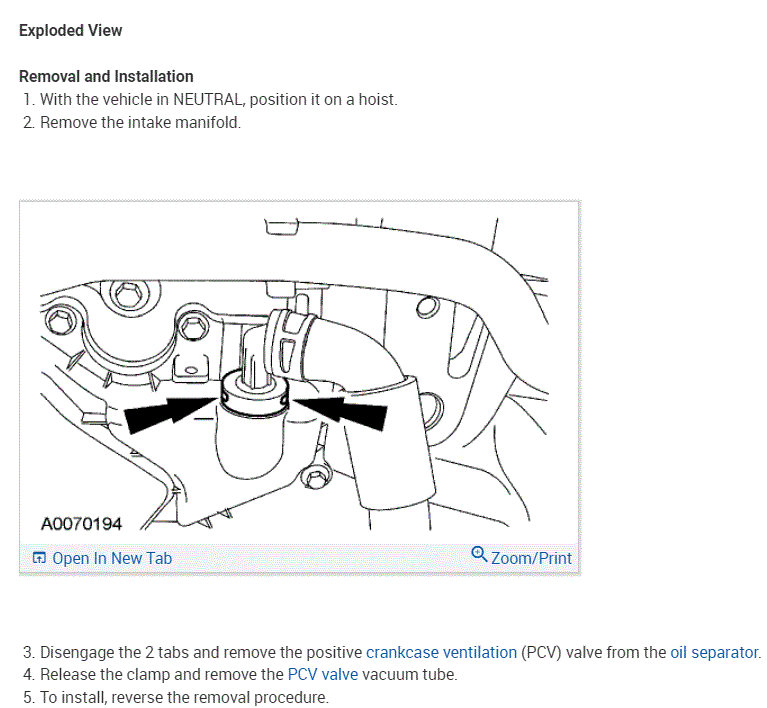 Exploded View

Removal and Installation
1. With the vehicle in NEUTRAL, position it on a hoist.
2. Remove the intake manifold.

A0070194

Open In New Tab

Zoom/Print

3. Disengage the 2 tabs and remove the positive crankcase ventilation (PCV) valve from the oil separator.
4. Release the clamp and remove the PCV valve vacuum tube.
5. To install, reverse the removal procedure.