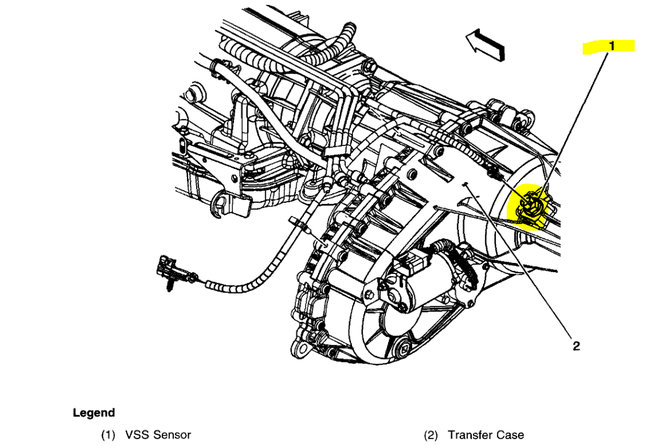 1

2

Legend

(1) VSS Sensor

(2) Transfer Case