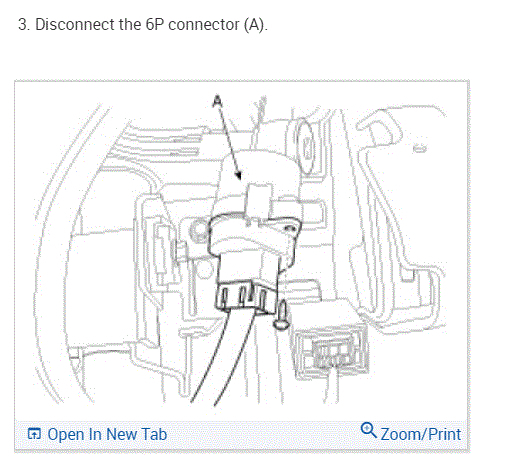 3. Disconnect the 6P connector (A).

A

Open In New Tab

Zoom/Print