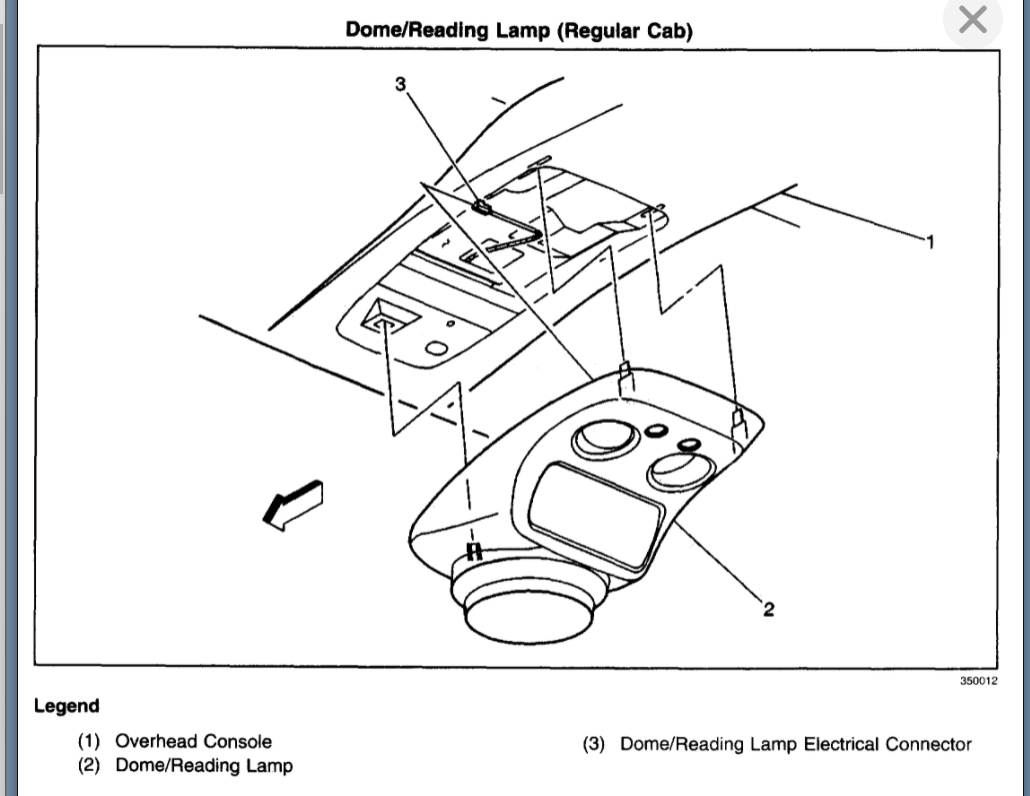 Dome/Reading Lamp (Regular Cab)

3

1

2

350012

Legend

(1) Overhead Console
(2) Dome/Reading Lamp

(3) Dome/Reading Lamp Electrical Connector