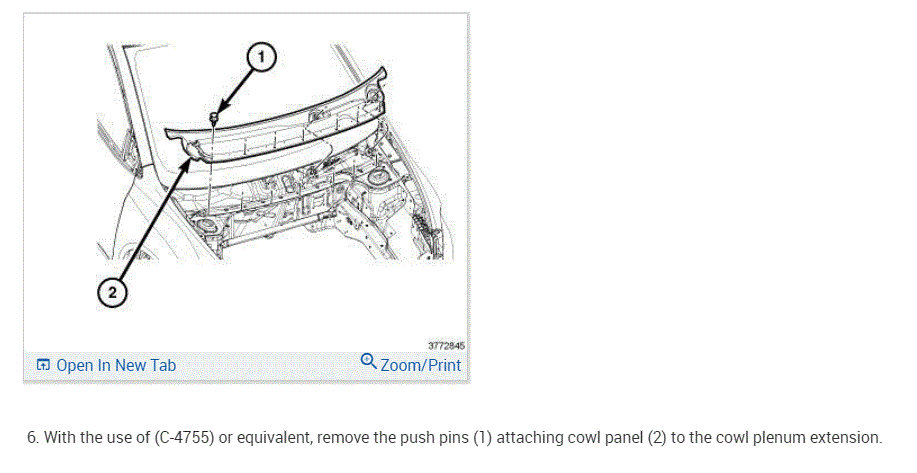 1

2

3772845

Open In New Tab

Zoom/Print

6. With the use of (C-4755) or equivalent, remove the push pins (1) attaching cowl panel (2) to the cowl plenum extension.