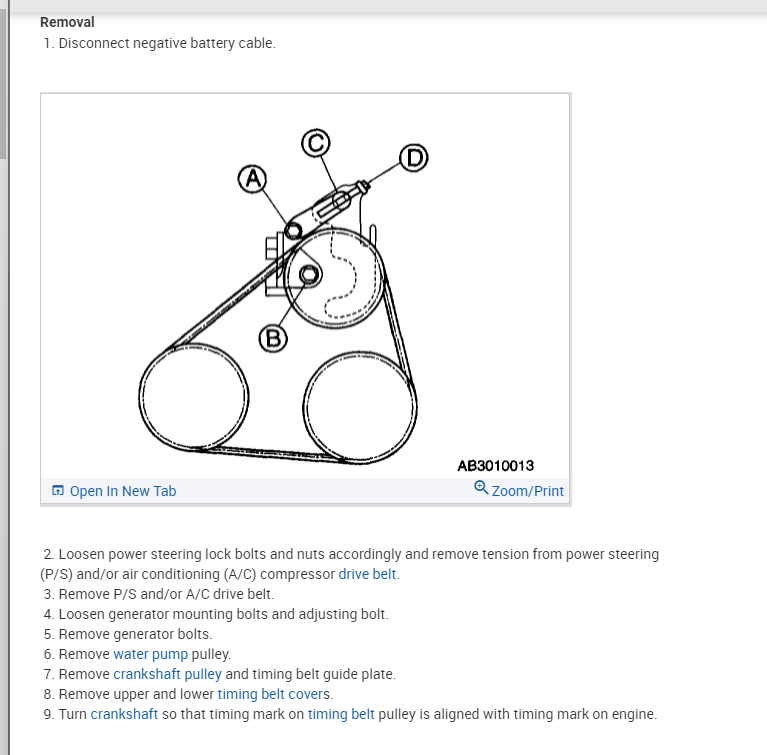 Removal
1. Disconnect negative battery cable.

C
D
A
B
AB3010013

Open In New Tab
Zoom/Print

2. Loosen power steering lock bolts and nuts accordingly and remove tension from power steering (P/S) and/or air conditioning (A/C) compressor drive belt.
3. Remove P/S and/or A/C drive belt.
4. Loosen generator mounting bolts and adjusting bolt.
5. Remove generator bolts.
6. Remove water pump pulley.
7. Remove crankshaft pulley and timing belt guide plate.
8. Remove upper and lower timing belt covers.
9. Turn crankshaft so that timing mark on timing belt pulley is aligned with timing mark on engine.