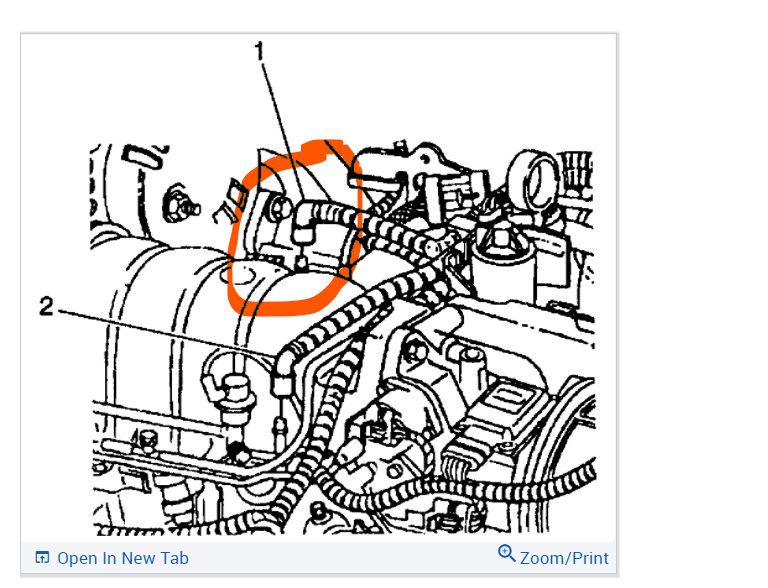 1

2

Open In New Tab

Zoom/Print