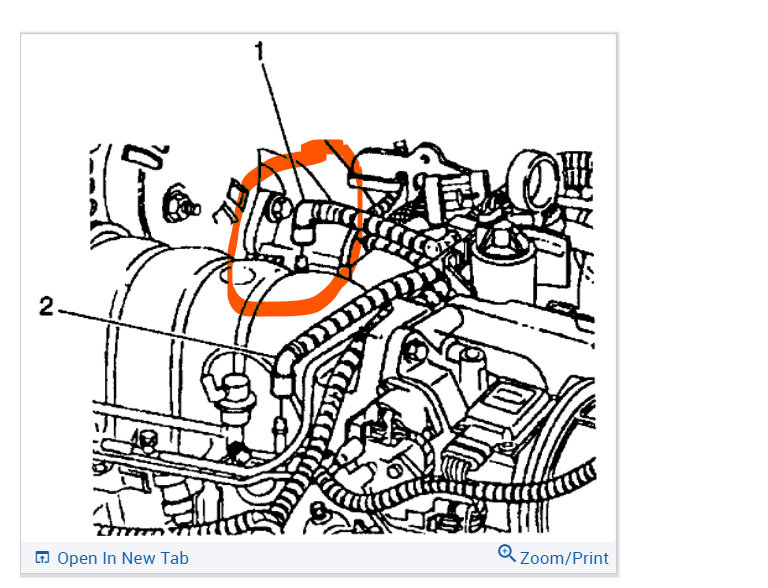 1

2

Open In New Tab

Zoom/Print